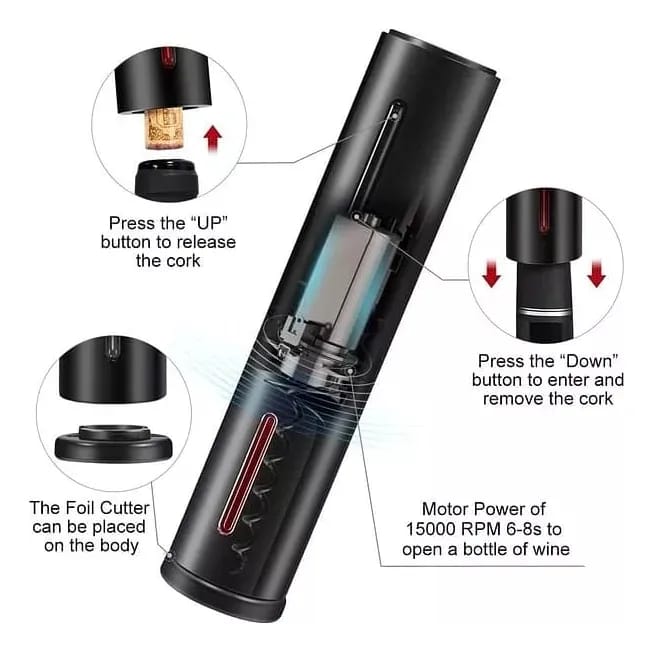 Press the “UP” button to release the cork

Press the “Down” button to enter and remove the cork

The Foil Cutter can be placed on the body

Motor Power of 15000 RPM 6-8s to open a bottle of wine